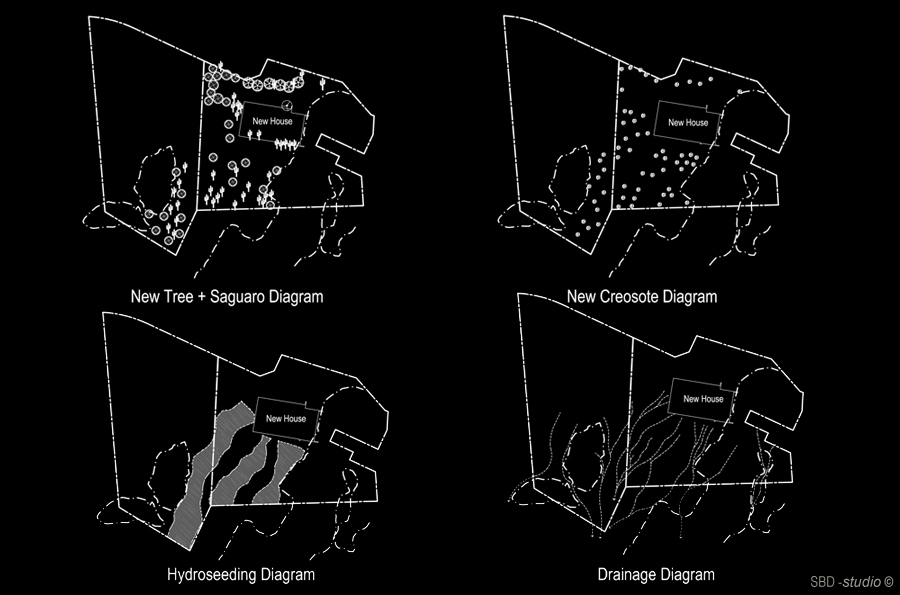 New House

New Tree + Saguaro Diagram

New House

New Creosote Diagram

New House

Hydroseeding Diagram

New House

Drainage Diagram

SBD -studio ©