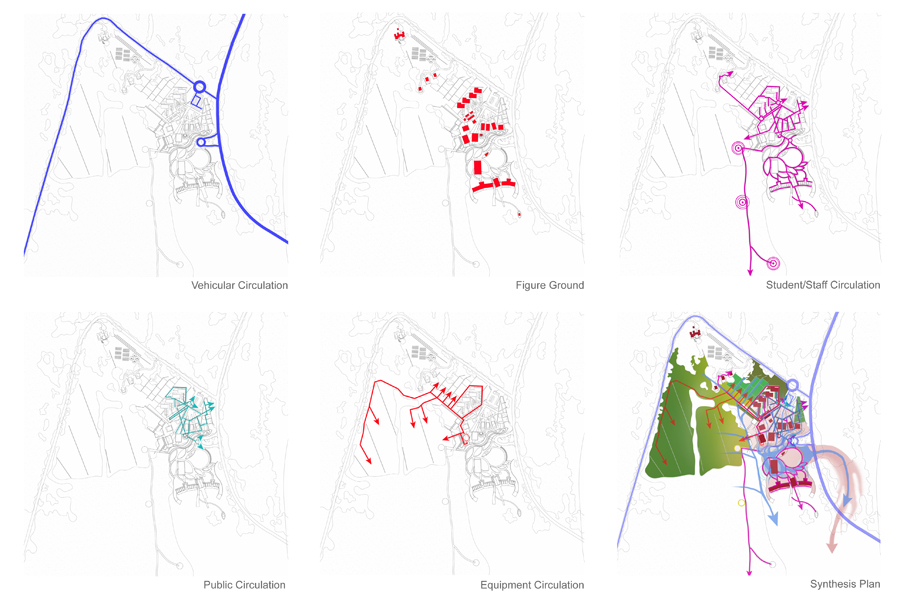 Vehicular Circulation

Figure Ground

Student/Staff Circulation

Public Circulation

Equipment Circulation

Synthesis Plan